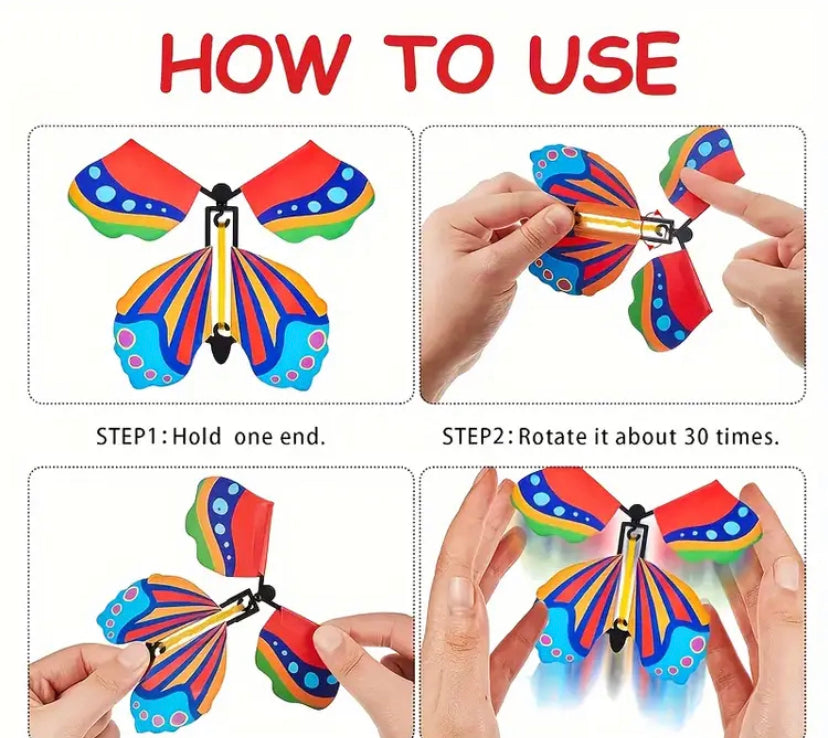 HOW TO USE

STEP1: Hold one end.

STEP2: Rotate it about 30 times.